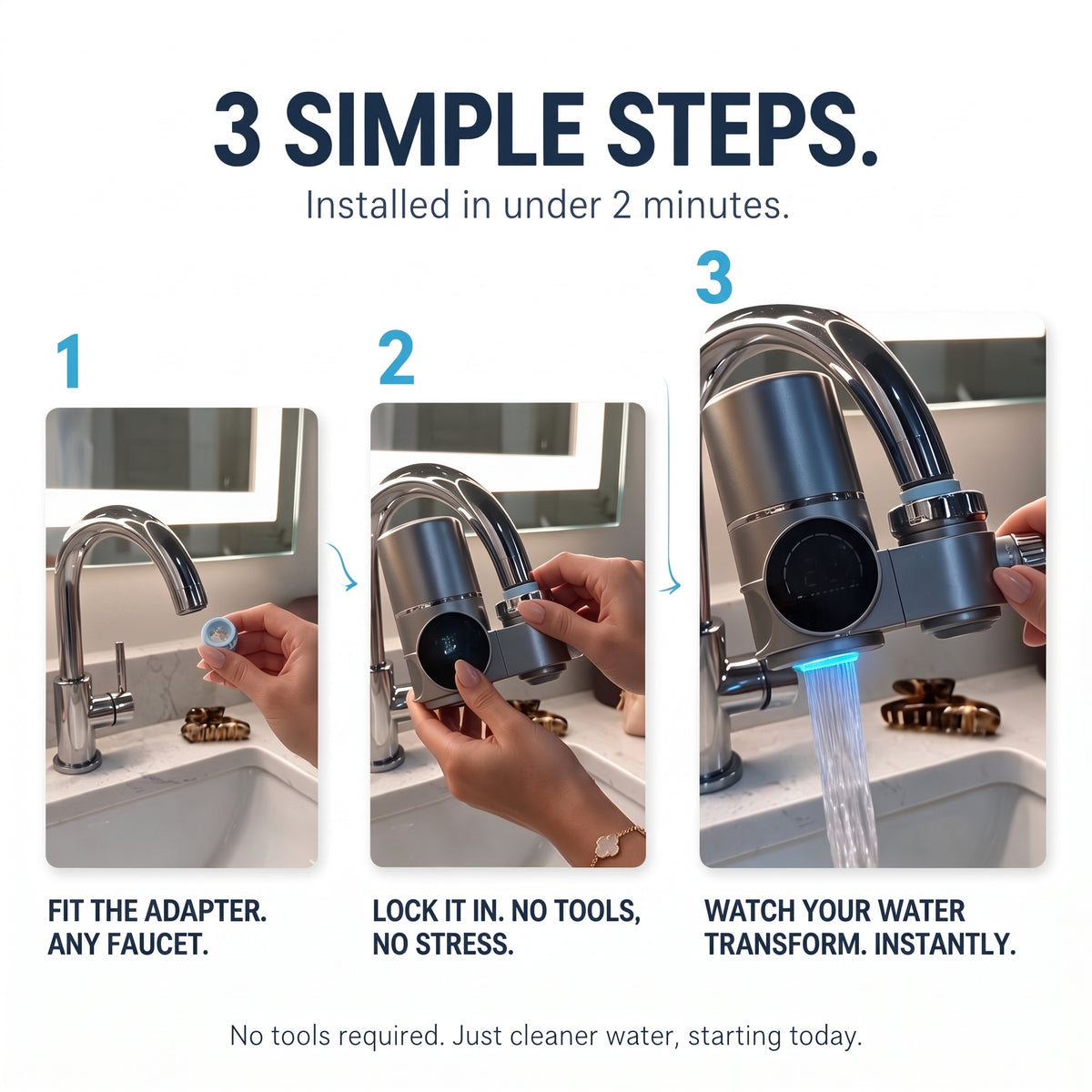 3 SIMPLE STEPS.

Installed in under 2 minutes.

1

FIT THE ADAPTER. ANY FAUCET.

2

LOCK IT IN. NO TOOLS, NO STRESS.

3

WATCH YOUR WATER TRANSFORM. INSTANTLY.

No tools required. Just cleaner water, starting today.