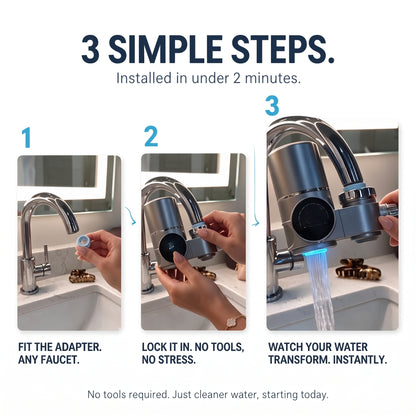 3 SIMPLE STEPS.

Installed in under 2 minutes.

1

FIT THE ADAPTER. ANY FAUCET.

2

LOCK IT IN. NO TOOLS, NO STRESS.

3

WATCH YOUR WATER TRANSFORM. INSTANTLY.

No tools required. Just cleaner water, starting today.